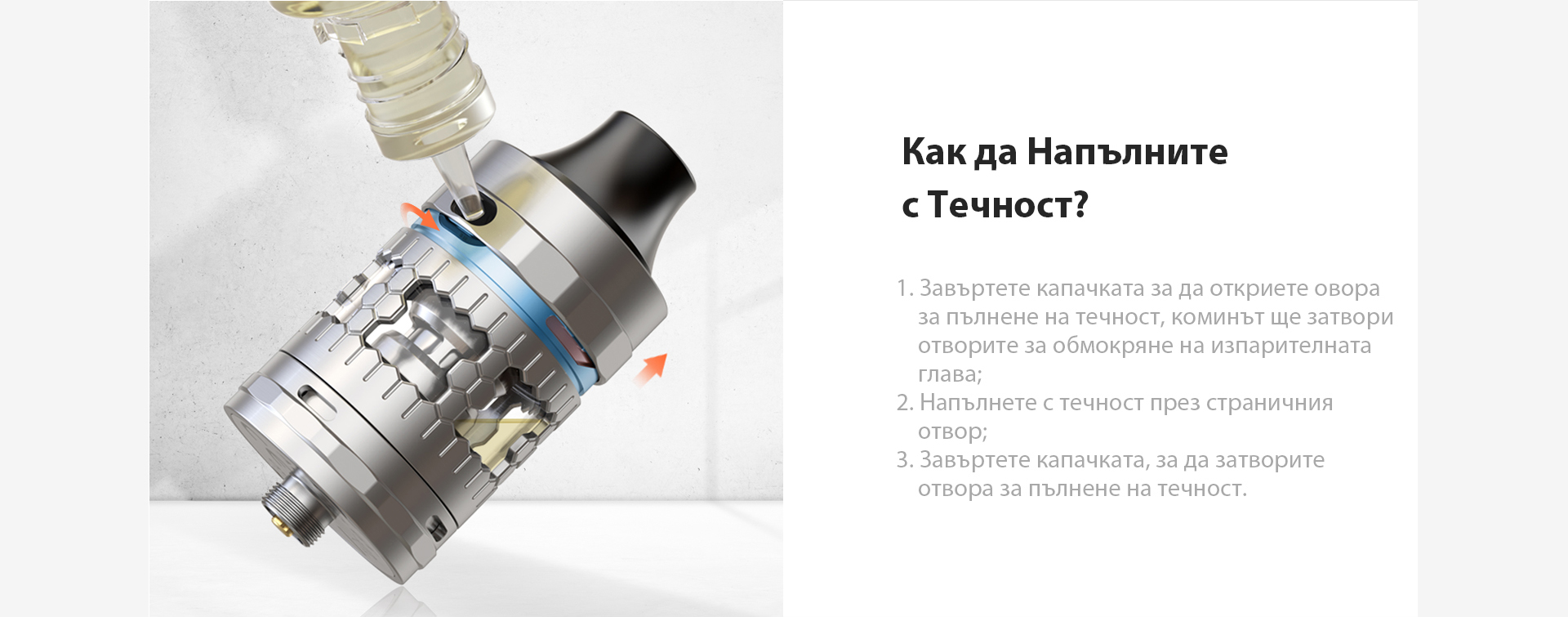 Как да Напълните с Течност?

1. Завъртете капачката за да откриете овора за пълнене на течност, коминът ще затвори отворите за обмокряне на изпарителната глава;
2. Напълнете с течност през страничния отвор;
3. Завъртете капачката, за да затворите отвора за пълнене на течност.