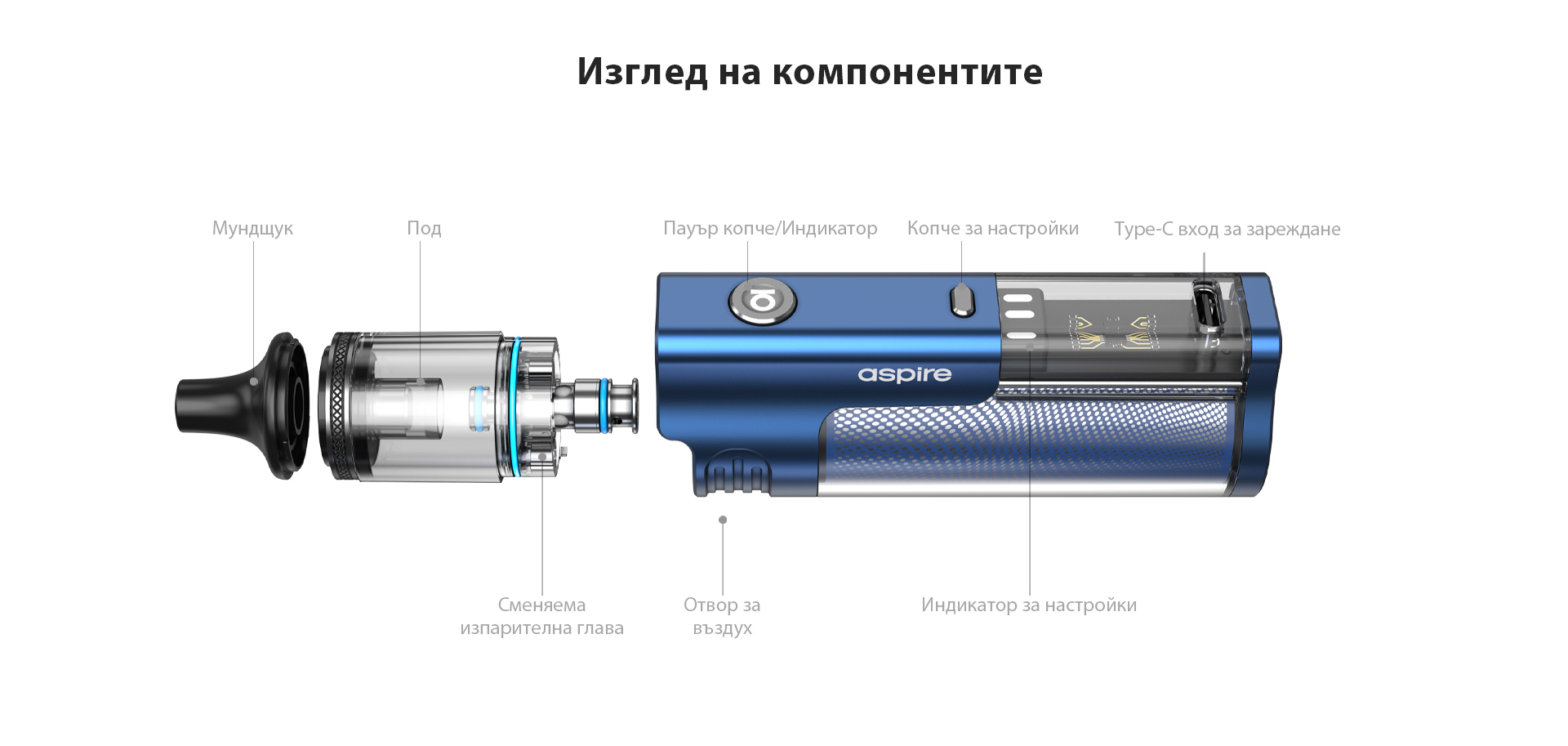 Изглед на компонентите

Мундщук

Под

Пауър копче/Индикатор

Копче за настройки

Type-C вход за зареждане

aspire

Сменяема изпарителна глава

Отвор за въздух

Индикатор за настройки